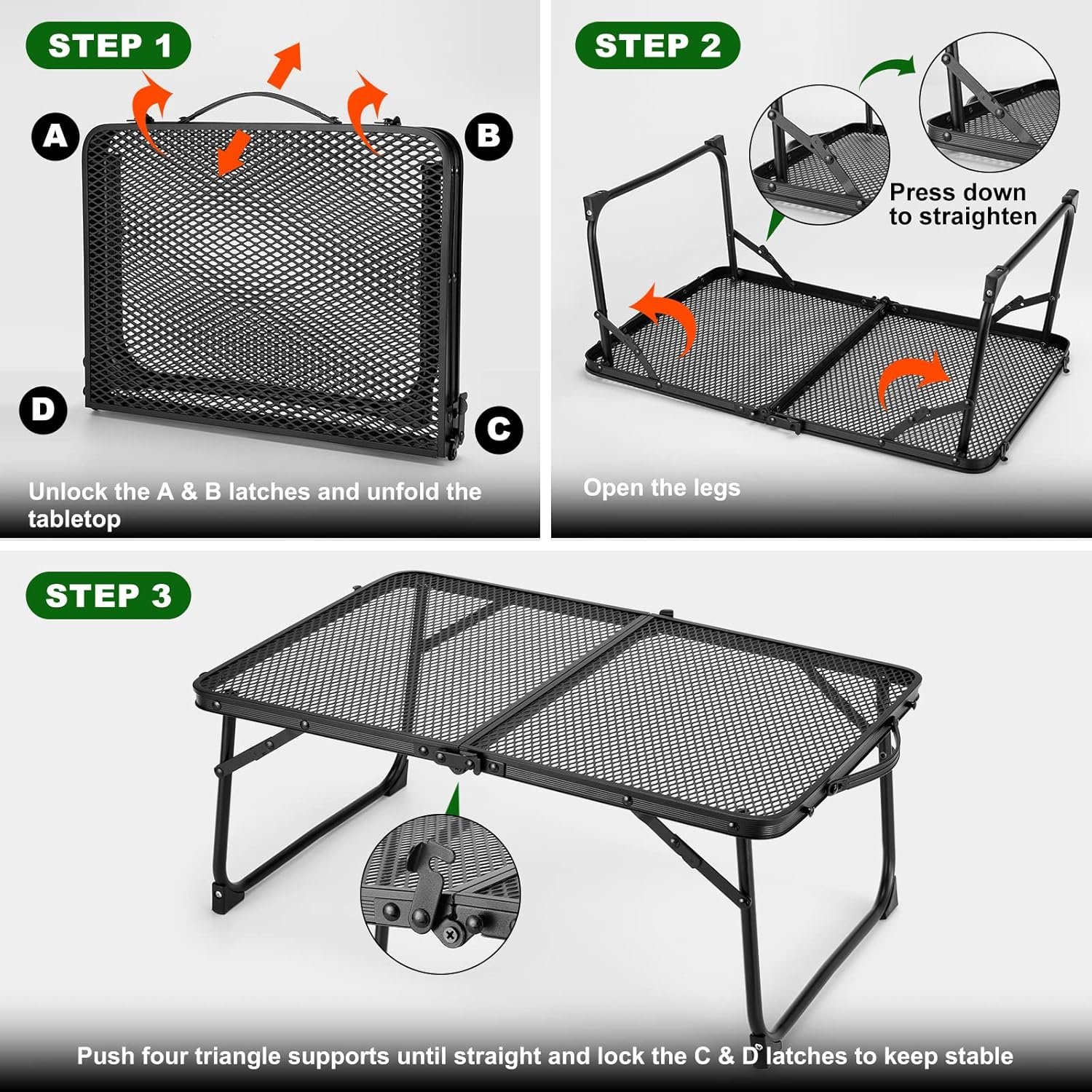 STEP 1

A

B

D

C

Unlock the A & B latches and unfold the tabletop

STEP 2

Press down to straighten

Open the legs

STEP 3

Push four triangle supports until straight and lock the C & D latches to keep stable