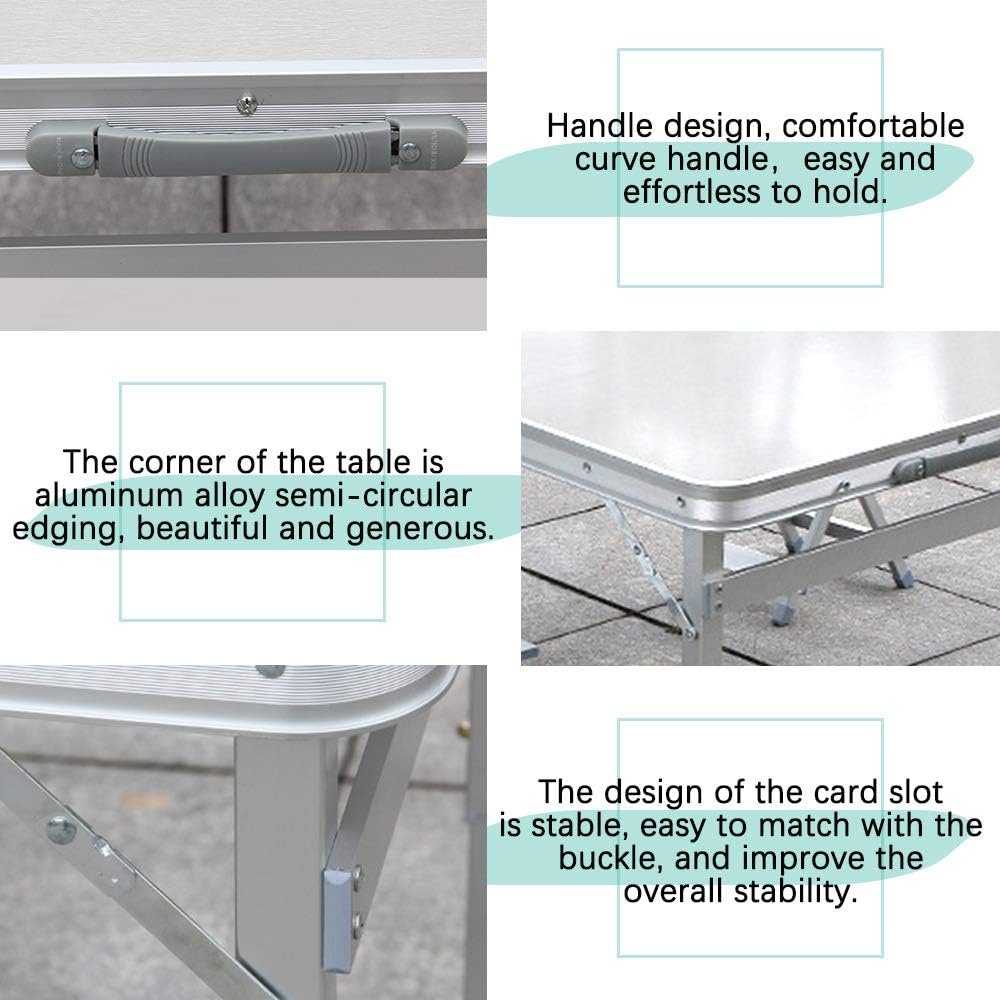 Handle design, comfortable curve handle,  easy and effortless to hold.

The corner of the table is aluminum alloy semi-circular edging, beautiful and generous.

The design of the card slot is stable, easy to match with the buckle, and improve the overall stability.